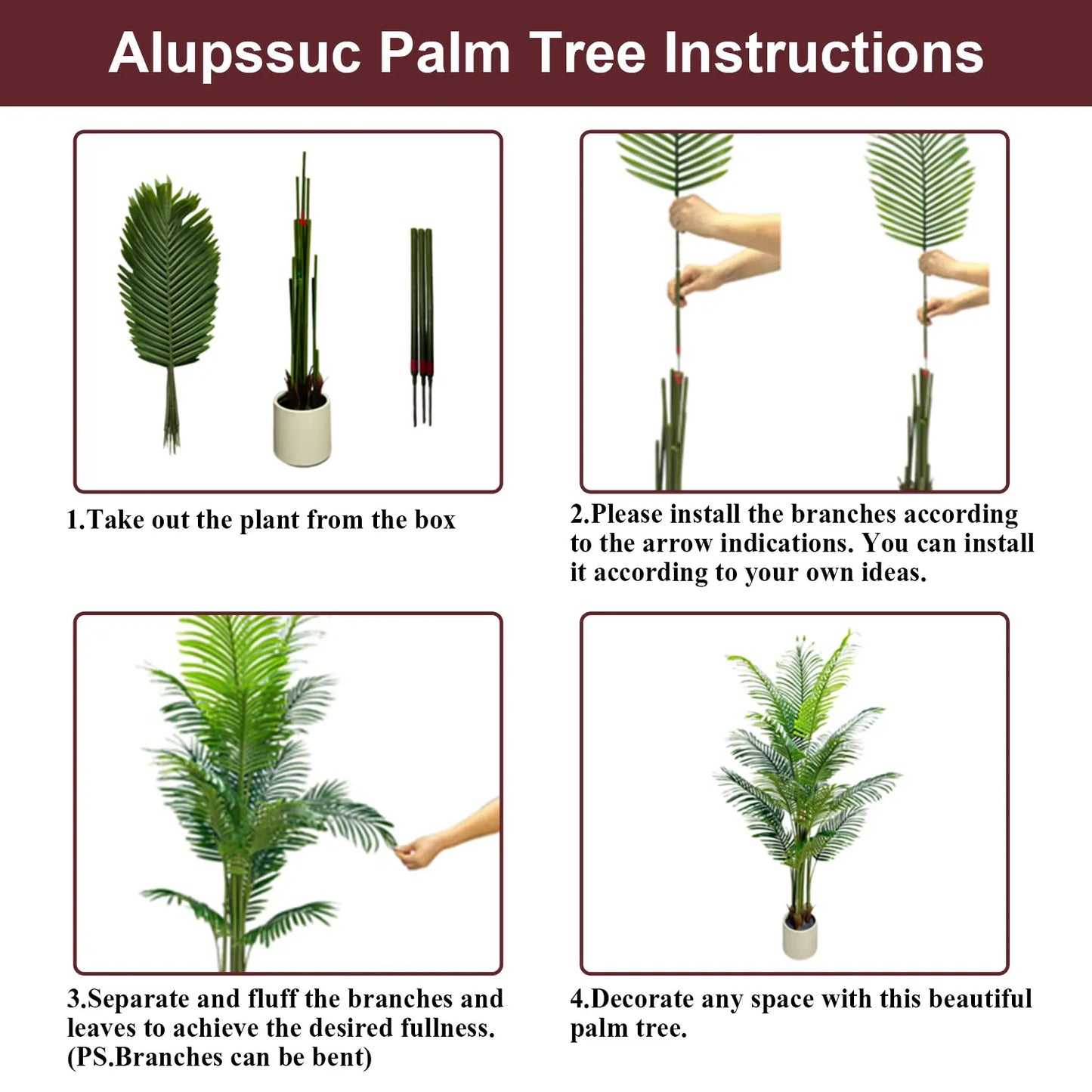 Alupssuc Palm Tree Instructions

1.Take out the plant from the box

2.Please install the branches according to the arrow indications. You can install it according to your own ideas.

3.Separate and fluff the branches and leaves to achieve the desired fullness. (PS.Branches can be bent)

4.Decorate any space with this beautiful palm tree.